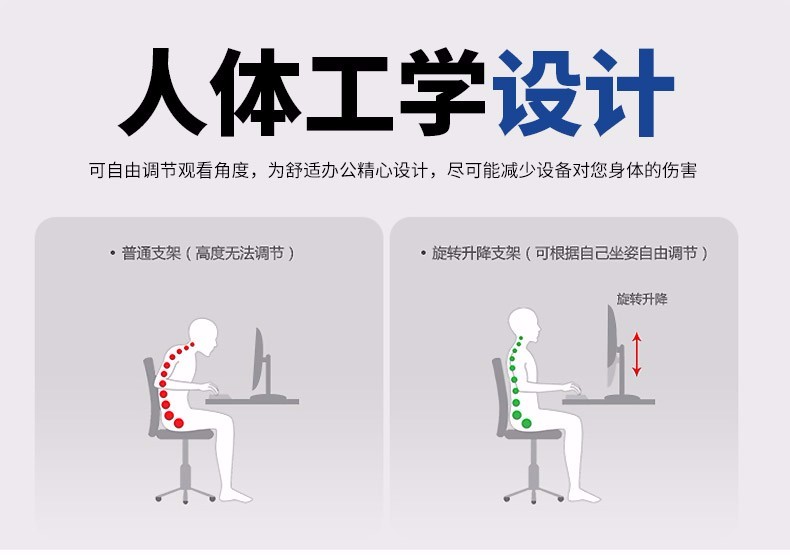 人体工学设计

可自由调节观看角度，为舒适办公精心设计，尽可能减少设备对您身体的伤害

• 普通支架（高度无法调节）

• 旋转升降支架（可根据自己坐姿自由调节）

旋转升降