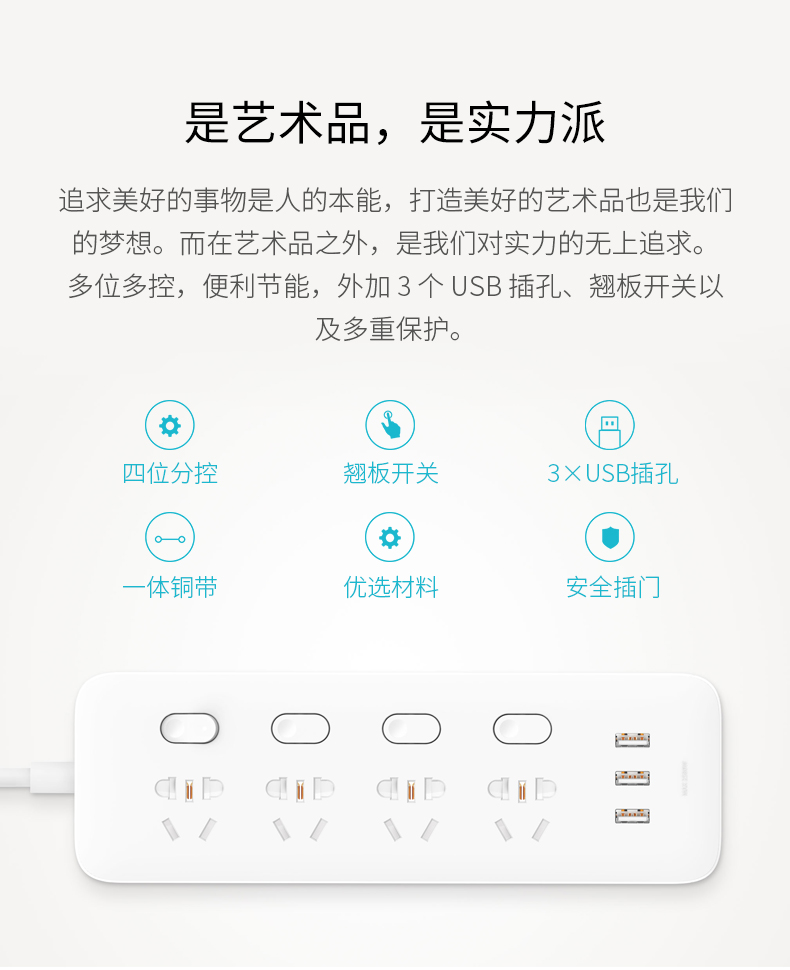 是艺术品，是实力派

追求美好的事物是人的本能，打造美好的艺术品也是我们的梦想。而在艺术品之外，是我们对实力的无上追求。多位多控，便利节能，外加 3 个 USB 插孔、翘板开关以及多重保护。

四位分控

翘板开关

3×USB插孔

一体铜带

优选材料

安全插门