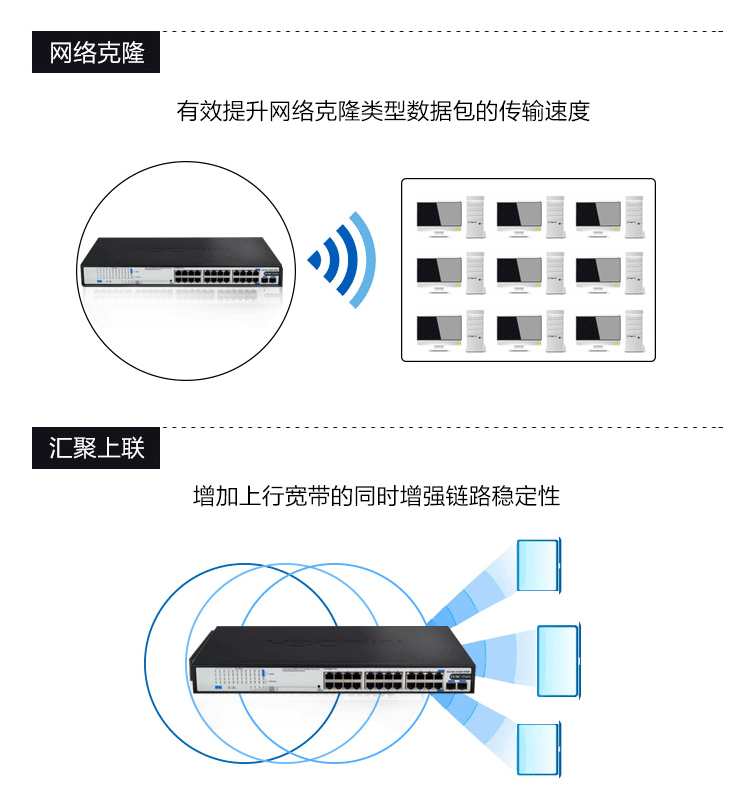 网络克隆

有效提升网络克隆类型数据包的传输速度

汇聚上联

增加上行宽带的同时增强链路稳定性