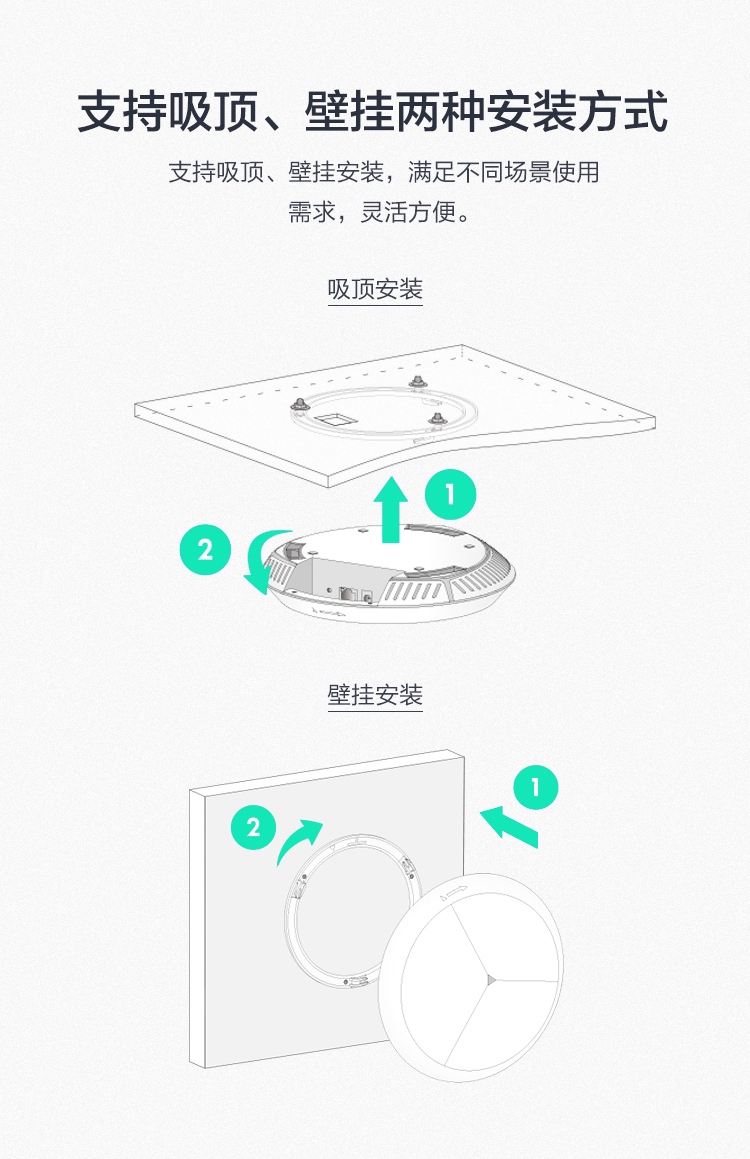 支持吸顶、壁挂两种安装方式

支持吸顶、壁挂安装，满足不同场景使用需求，灵活方便。

吸顶安装

1

2

壁挂安装

1

2