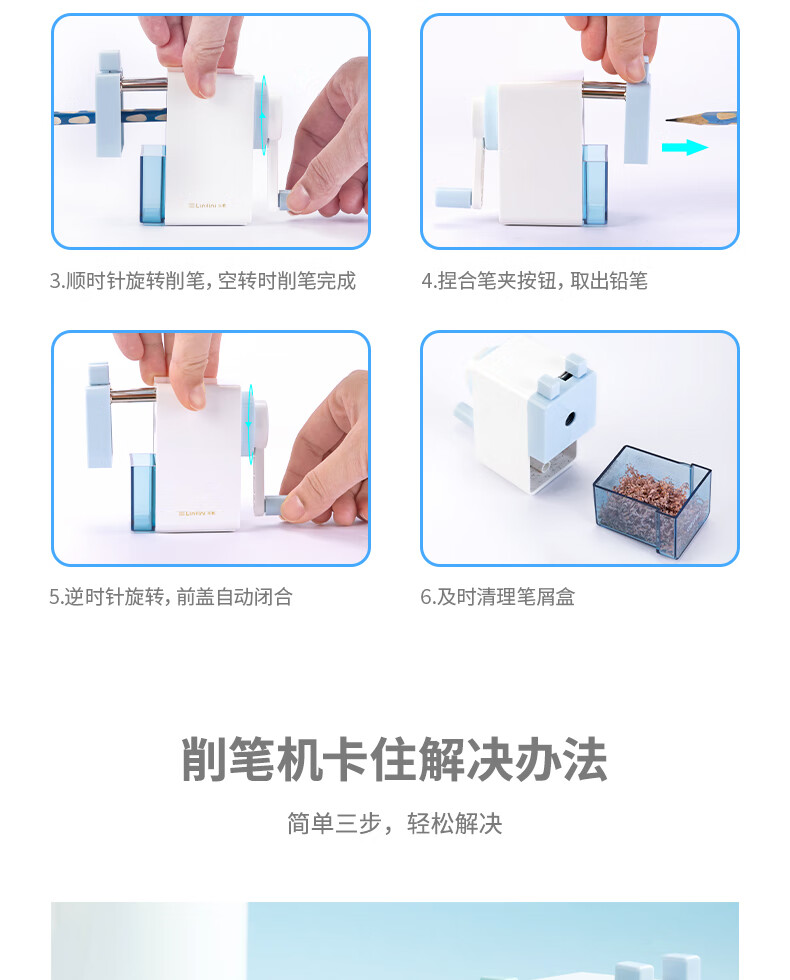 3.顺时针旋转削笔，空转时削笔完成

4.捏合笔夹按钮，取出铅笔

5.逆时针旋转，前盖自动闭合

6.及时清理笔屑盒

削笔机卡住解决办法

简单三步，轻松解决