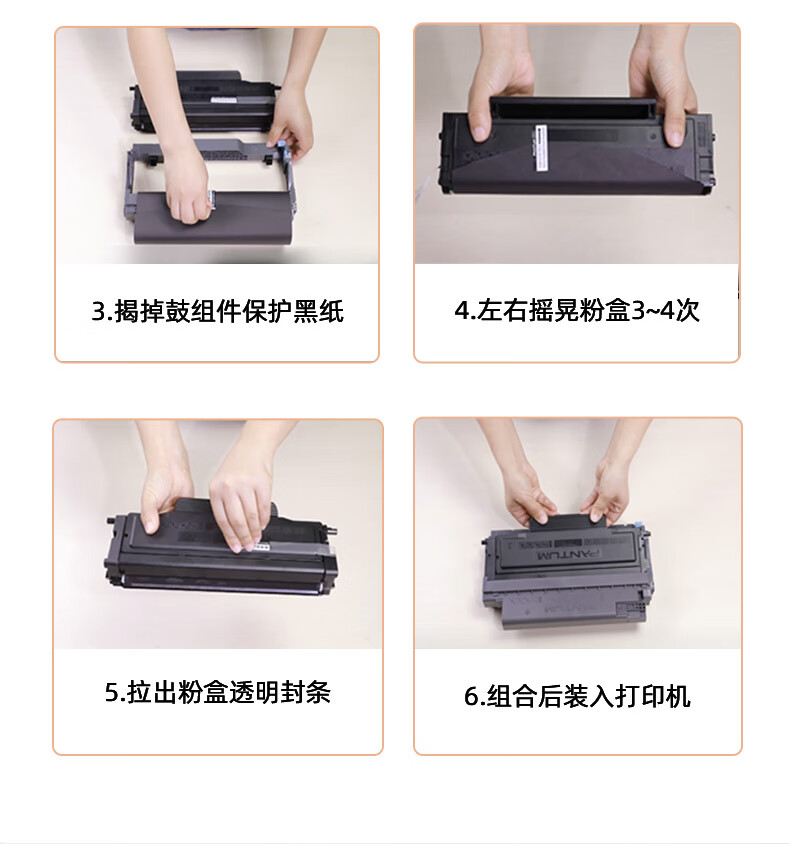 3.揭掉鼓组件保护黑纸

4.左右摇晃粉盒3~4次

5.拉出粉盒透明封条

PANTUM

6.组合后装入打印机