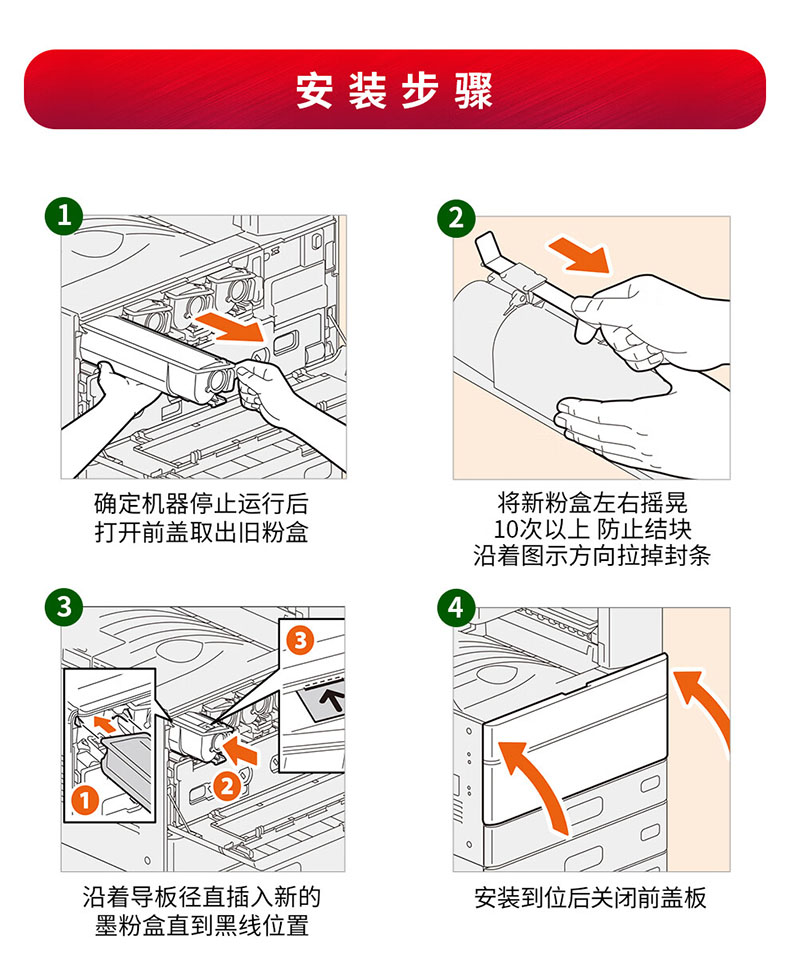 安装步骤

1

确定机器停止运行后
打开前盖取出旧粉盒

2

将新粉盒左右摇晃
10次以上 防止结块
沿着图示方向拉掉封条

3

1

2

3

沿着导板径直插入新的
墨粉盒直到黑线位置

4

安装到位后关闭前盖板