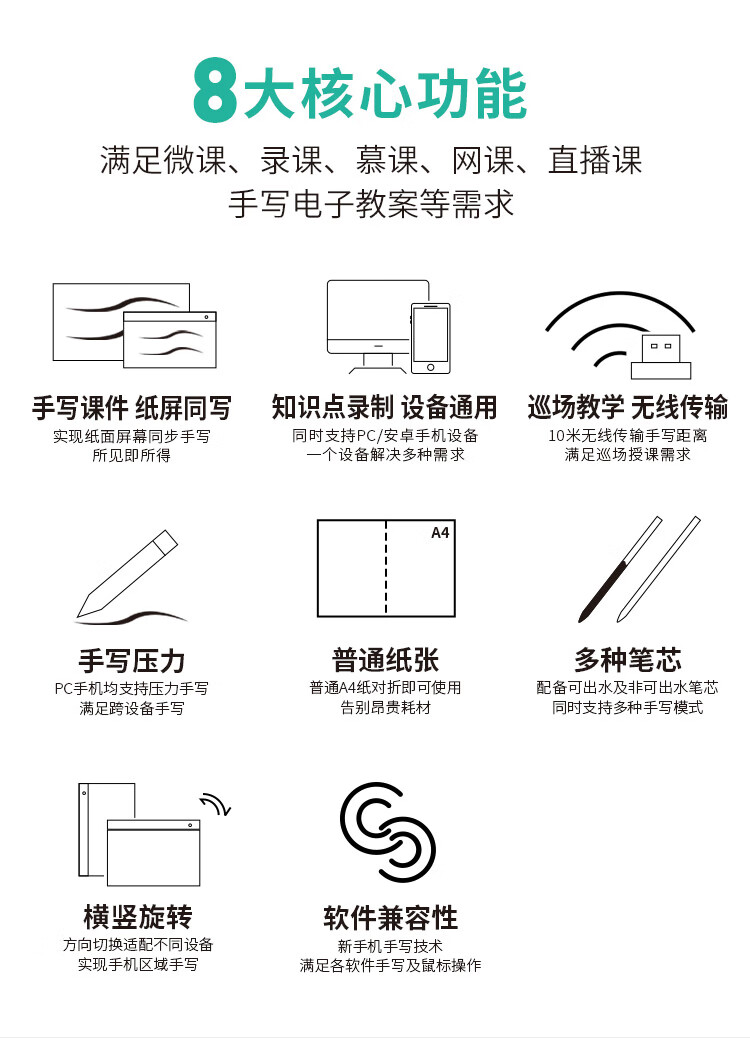 8大核心功能

满足微课、录课、慕课、网课、直播课
手写电子教案等需求

手写课件 纸屏同写
实现纸面屏幕同步手写
所见即所得

知识点录制 设备通用
同时支持PC/安卓手机设备
一个设备解决多种需求

巡场教学 无线传输
10米无线传输手写距离
满足巡场授课需求

手写压力
PC手机均支持压力手写
满足跨设备手写

A4

普通纸张
普通A4纸对折即可使用
告别昂贵耗材

多种笔芯
配备可出水及非可出水笔芯
同时支持多种手写模式

横竖旋转
方向切换适配不同设备
实现手机区域手写

软件兼容性
新手机手写技术
满足各软件手写及鼠标操作