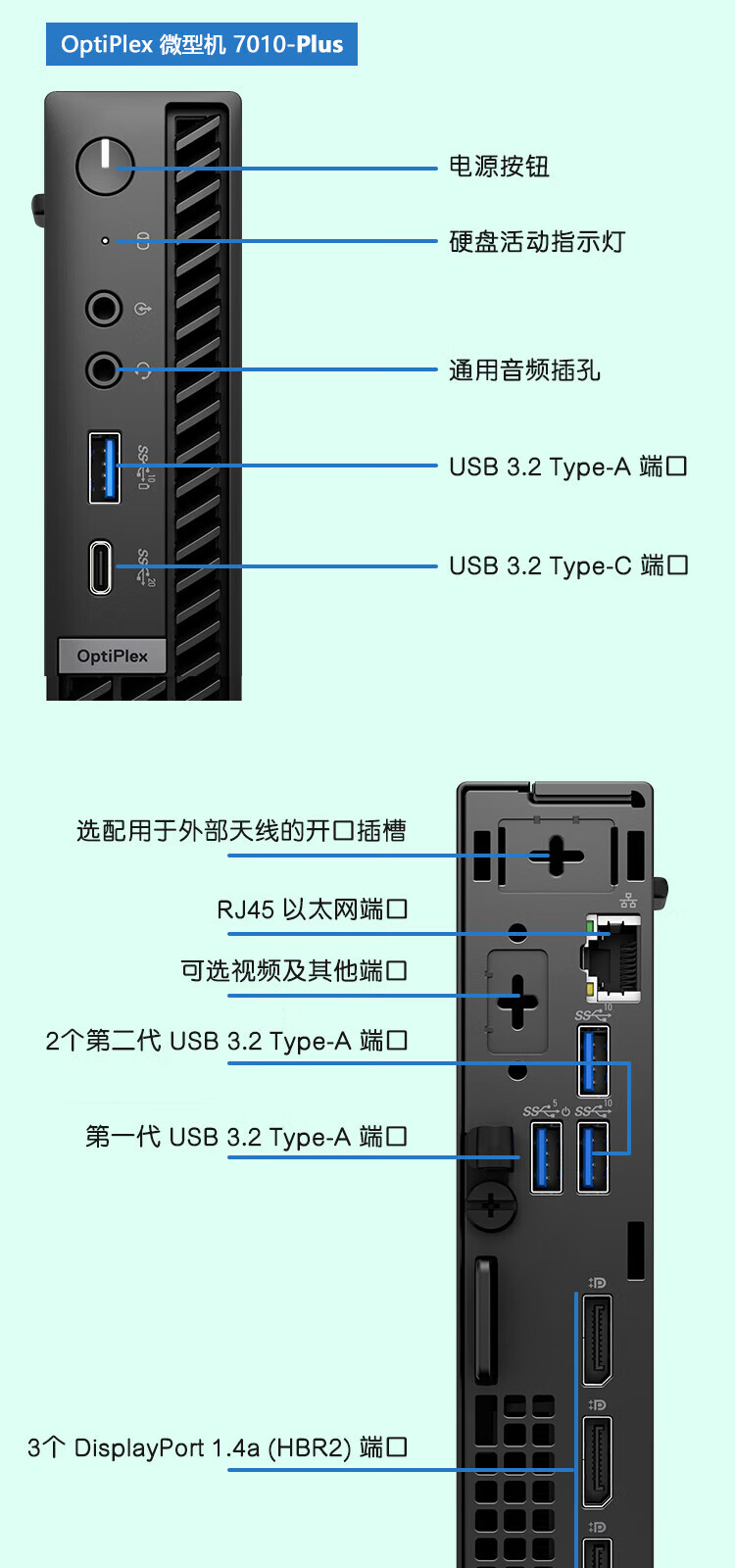 OptiPlex 微型机 7010-Plus

电源按钮

硬盘活动指示灯

通用音频插孔

USB 3.2 Type-A 端口

USB 3.2 Type-C 端口

OptiPlex

选配用于外部天线的开口插槽

RJ45 以太网端口

可选视频及其他端口

2个第二代 USB 3.2 Type-A 端口

第一代 USB 3.2 Type-A 端口

3个 DisplayPort 1.4a (HBR2) 端口