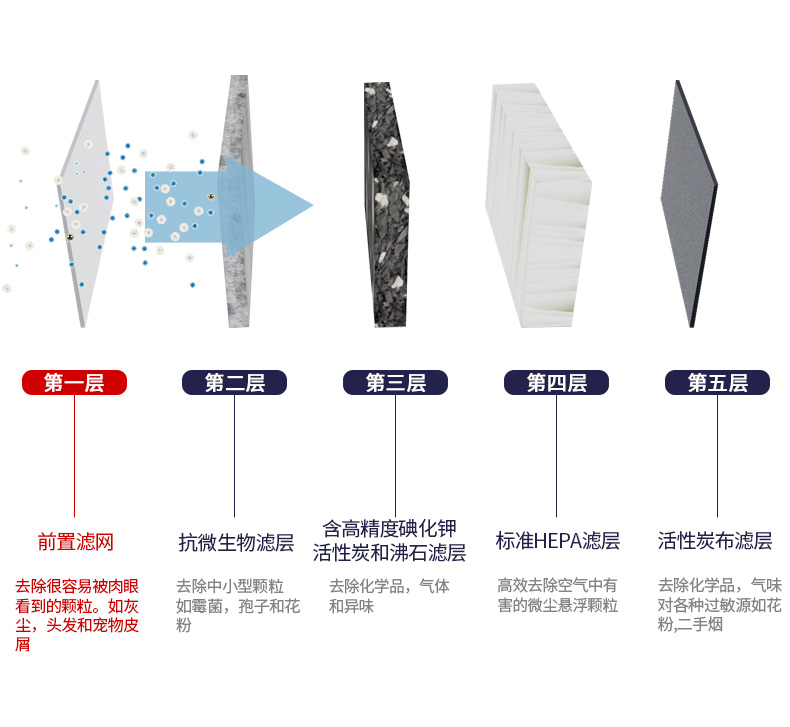 第一层

前置滤网

去除很容易被肉眼看到的颗粒。如灰尘，头发和宠物皮屑

第二层

抗微生物滤层

去除中小型颗粒如霉菌，孢子和花粉

第三层

含高精度碘化钾活性炭和沸石滤层

去除化学品，气体和异味

第四层

标准HEPA滤层

高效去除空气中有害的微尘悬浮颗粒

第五层

活性炭布滤层

去除化学品，气味对各种过敏源如花粉,二手烟