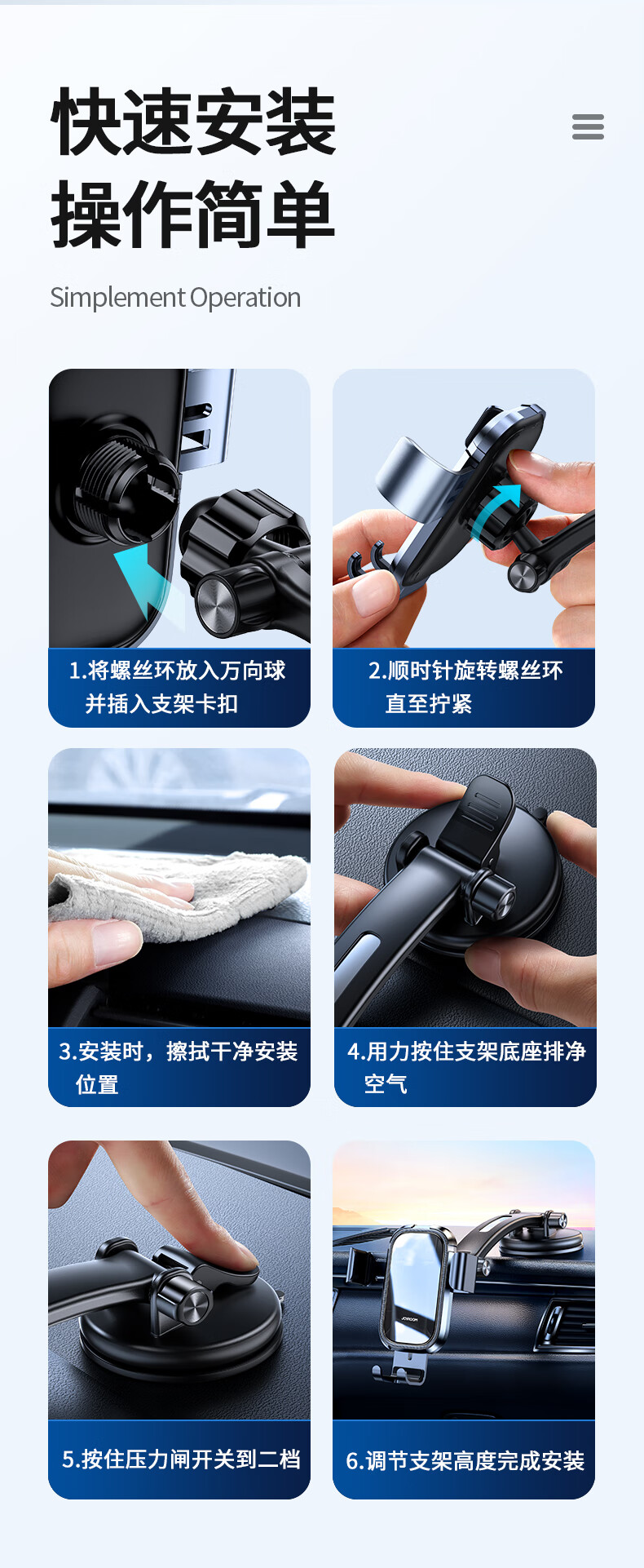 快速安装
操作简单

Simplement Operation

1.将螺丝环放入万向球并插入支架卡扣

2.顺时针旋转螺丝环直至拧紧

3.安装时，擦拭干净安装位置

4.用力按住支架底座排净空气

5.按住压力闸开关到二档

JOYROOM

6.调节支架高度完成安装