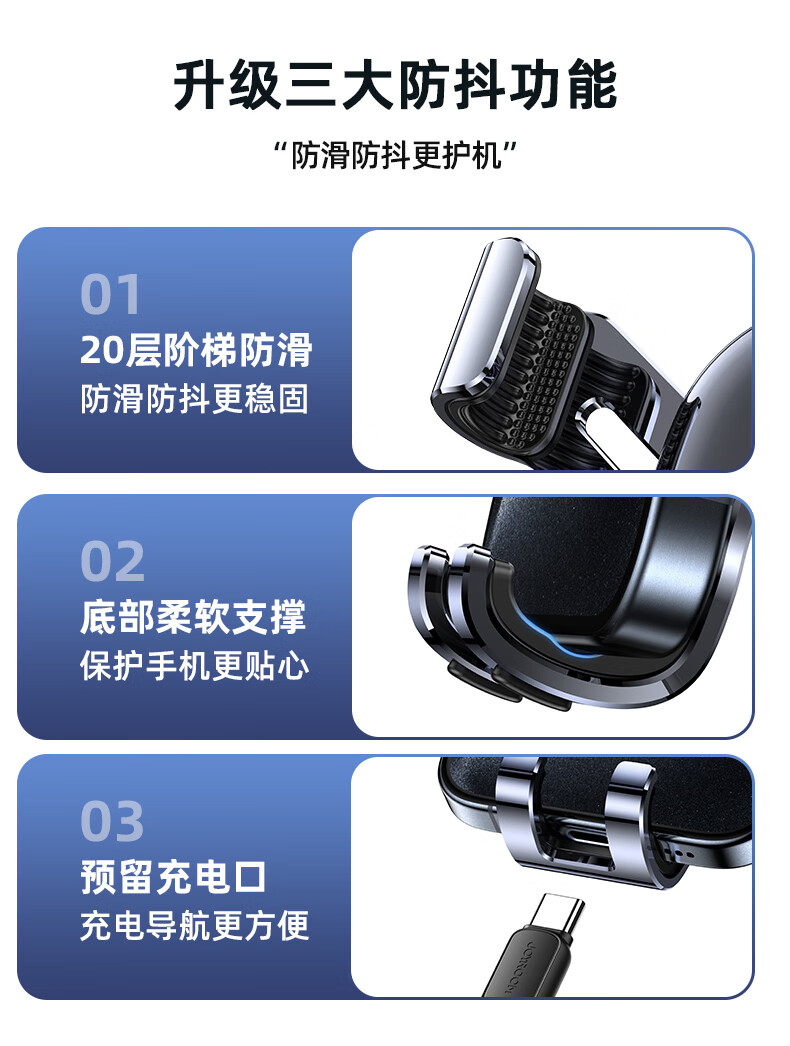 升级三大防抖功能

“防滑防抖更护机”

01
20层阶梯防滑
防滑防抖更稳固

02
底部柔软支撑
保护手机更贴心

03
预留充电口
充电导航更方便

JOYROOM