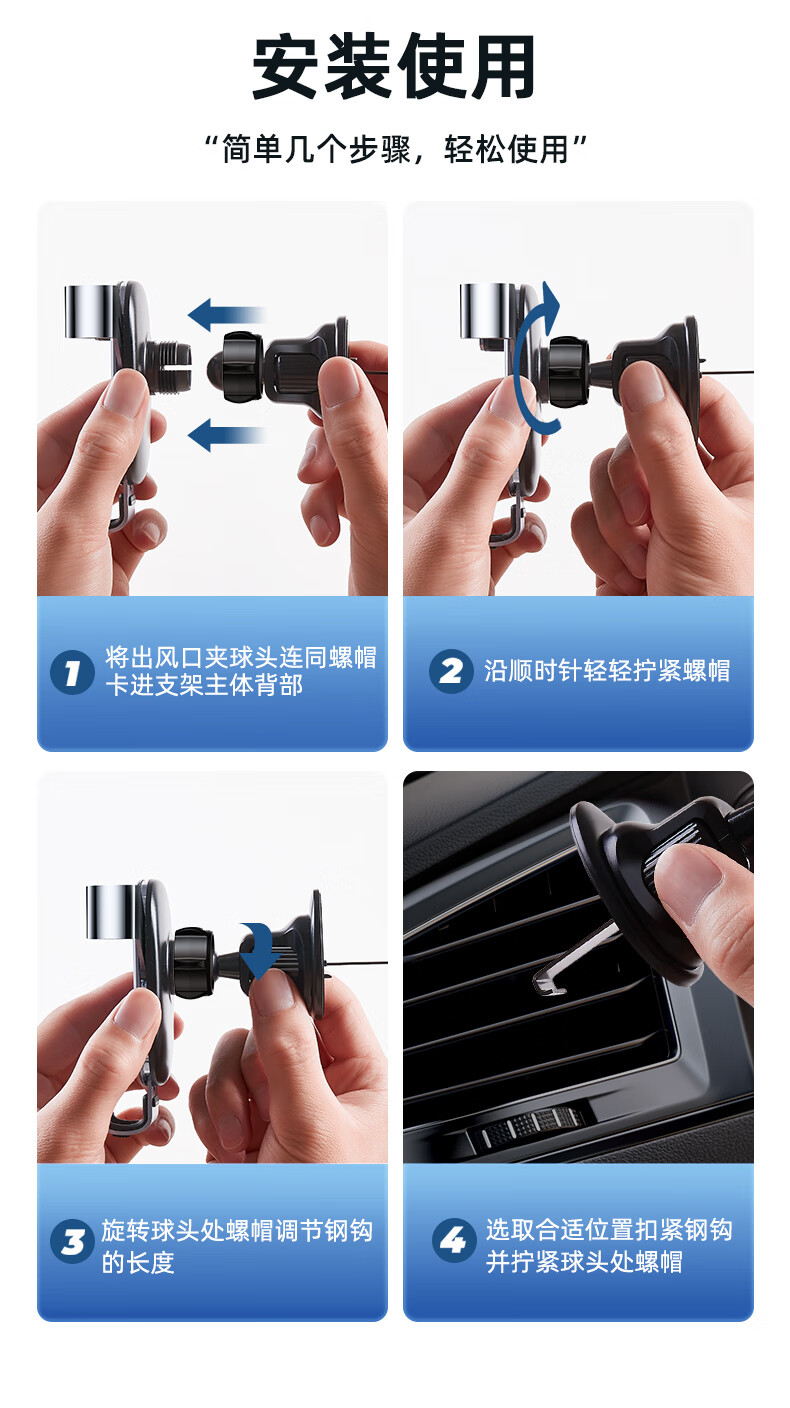 安装使用

“简单几个步骤，轻松使用”

1 将出风口夹球头连同螺帽卡进支架主体背部

2 沿顺时针轻轻拧紧螺帽

3 旋转球头处螺帽调节钢钩的长度

4 选取合适位置扣紧钢钩并拧紧球头处螺帽