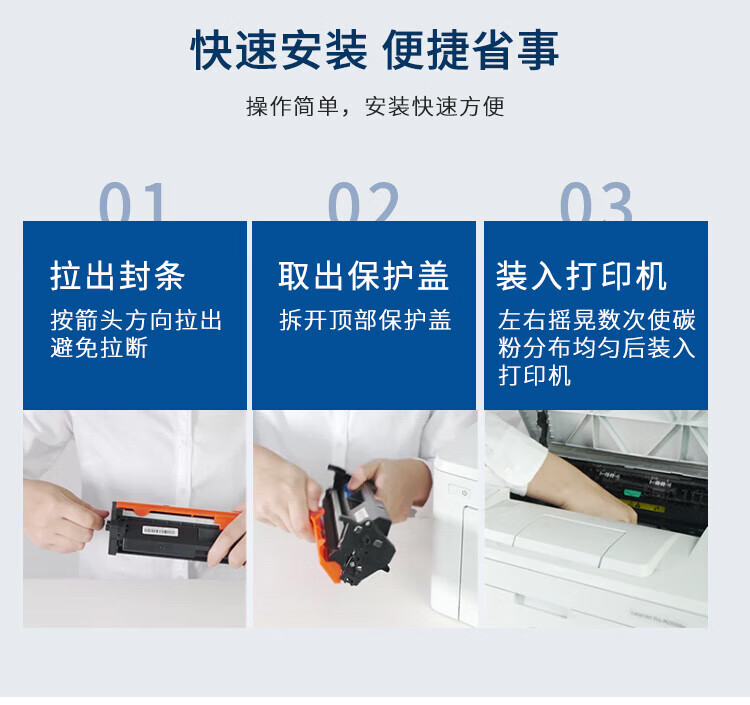 快速安装 便捷省事

操作简单，安装快速方便

01

拉出封条

按箭头方向拉出避免拉断

02

取出保护盖

拆开顶部保护盖

03

装入打印机

左右摇晃数次使碳粉分布均匀后装入打印机