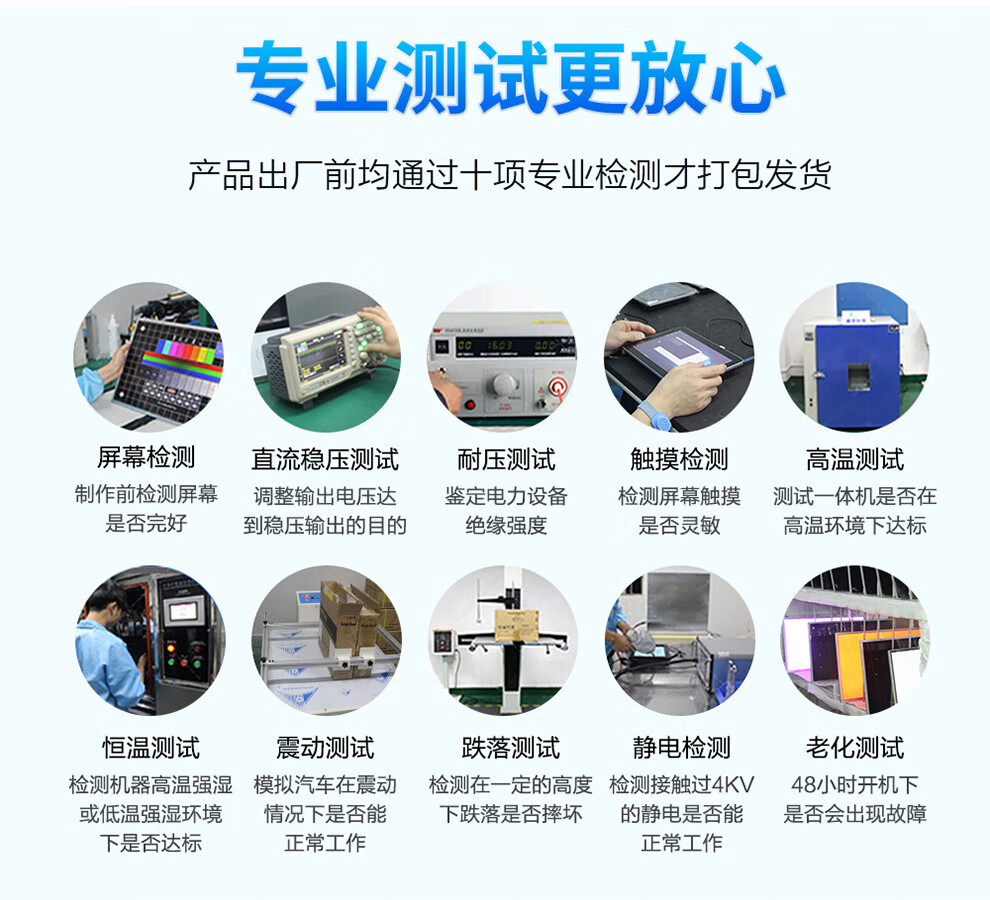 专业测试更放心

产品出厂前均通过十项专业检测才打包发货

屏幕检测
制作前检测屏幕是否完好

直流稳压测试
调整输出电压达到稳压输出的目的

耐压测试
鉴定电力设备绝缘强度

触摸检测
检测屏幕触摸是否灵敏

高温测试
测试一体机是否在高温环境下达标

恒温测试
检测机器高温强湿或低温强湿环境下是否达标

震动测试
模拟汽车在震动情况下是否能正常工作

跌落测试
检测在一定的高度下跌落是否摔坏

静电检测
检测接触过4KV的静电是否能正常工作

老化测试
48小时开机下是否会出现故障